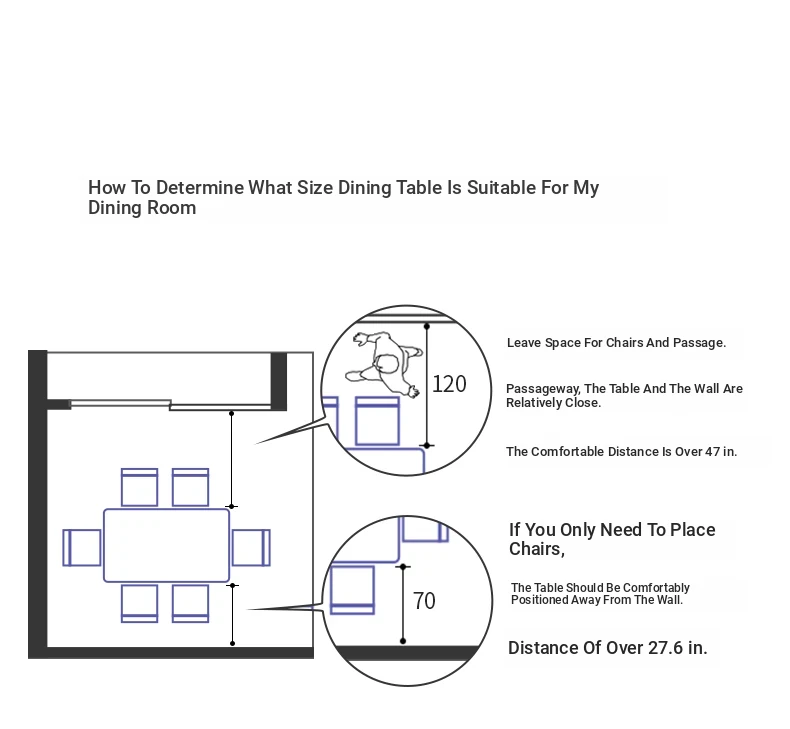 How To Determine What Size Dining Table Is Suitable For My Dining Room

120

Leave Space For Chairs And Passage.

Passageway, The Table And The Wall Are Relatively Close.

The Comfortable Distance Is Over 47 in.

70

If You Only Need To Place Chairs,

The Table Should Be Comfortably Positioned Away From The Wall.

Distance Of Over 27.6 in.