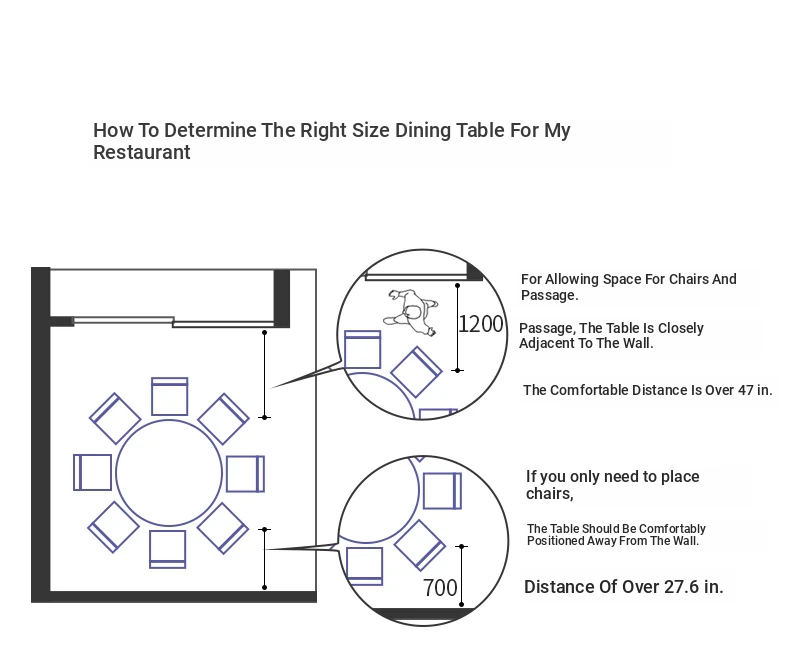 How To Determine The Right Size Dining Table For My Restaurant

1200

For Allowing Space For Chairs And Passage.

Passage, The Table Is Closely Adjacent To The Wall.

The Comfortable Distance Is Over 47 in.

700

If you only need to place chairs,

The Table Should Be Comfortably Positioned Away From The Wall.

Distance Of Over 27.6 in.