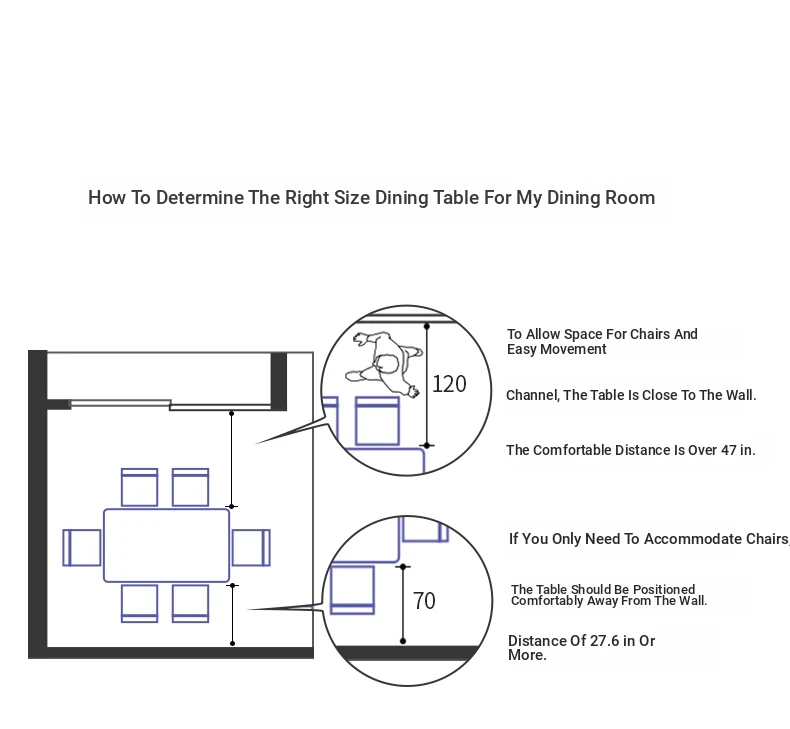 How To Determine The Right Size Dining Table For My Dining Room

120

To Allow Space For Chairs And Easy Movement

Channel, The Table Is Close To The Wall.

The Comfortable Distance Is Over 47 in.

70

If You Only Need To Accommodate Chairs,

The Table Should Be Positioned Comfortably Away From The Wall.

Distance Of 27.6 in Or More.