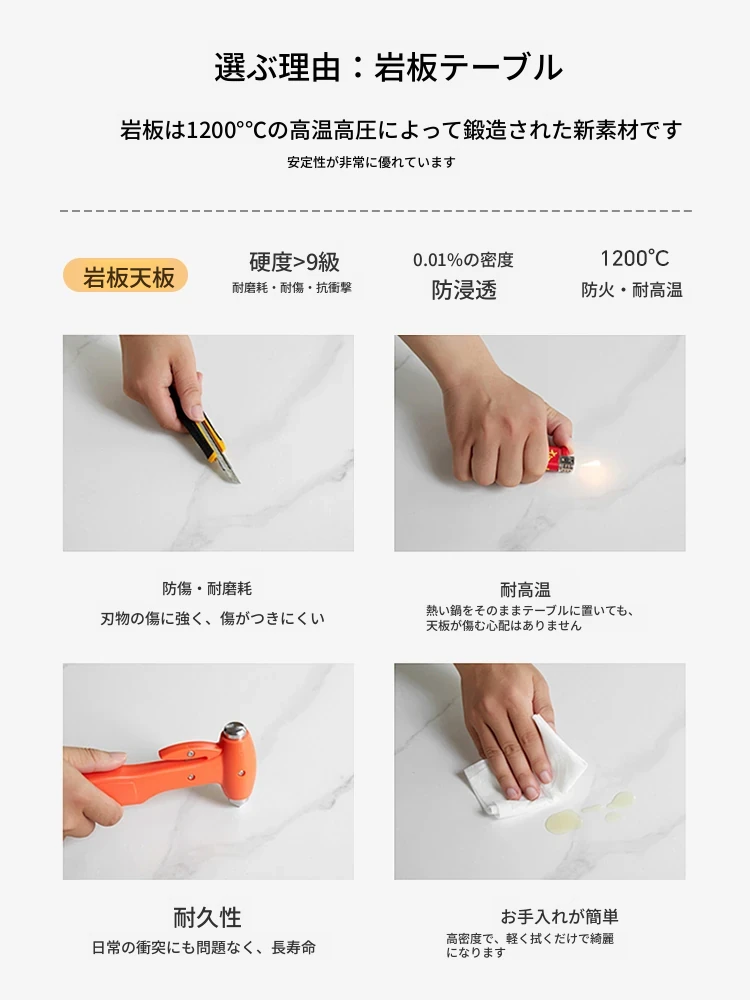 選ぶ理由：岩板テーブル

岩板は1200°°Cの高温高圧によって鍛造された新素材です

安定性が非常に優れています

岩板天板

硬度>9級
耐磨耗・耐傷・抗衝撃

0.01%の密度
防浸透

1200℃
防火・耐高温

防傷・耐磨耗
刃物の傷に強く、傷がつきにくい

耐高温
熱い鍋をそのままテーブルに置いても、天板が傷む心配はありません

耐久性
日常の衝突にも問題なく、長寿命

お手入れが簡単
高密度で、軽く拭くだけで綺麗になります