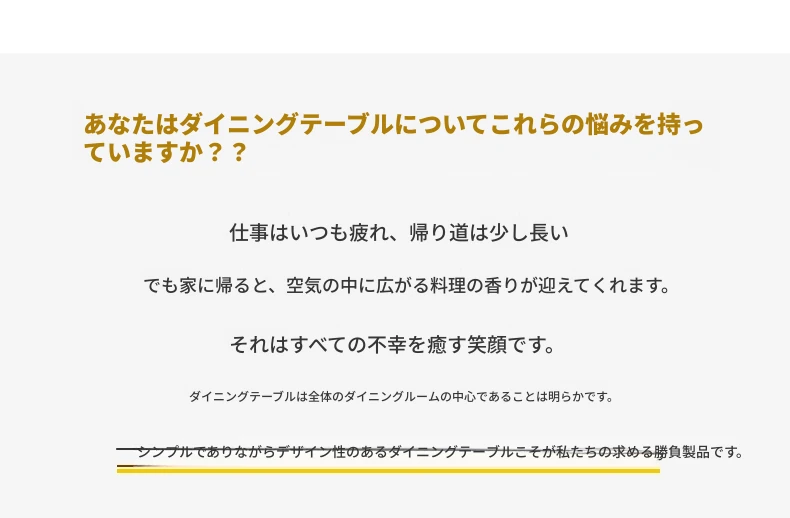 あなたはダイニングテーブルについてこれらの悩みを持っていますか？？

仕事はいつも疲れ、帰り道は少し長い

でも家に帰ると、空気の中に広がる料理の香りが迎えてくれます。

それはすべての不幸を癒す笑顔です。

ダイニングテーブルは全体のダイニングルームの中心であることは明らかです。

シンプルでありながらデザイン性のあるダイニングテーブルこそが私たちの求める勝負製品です。