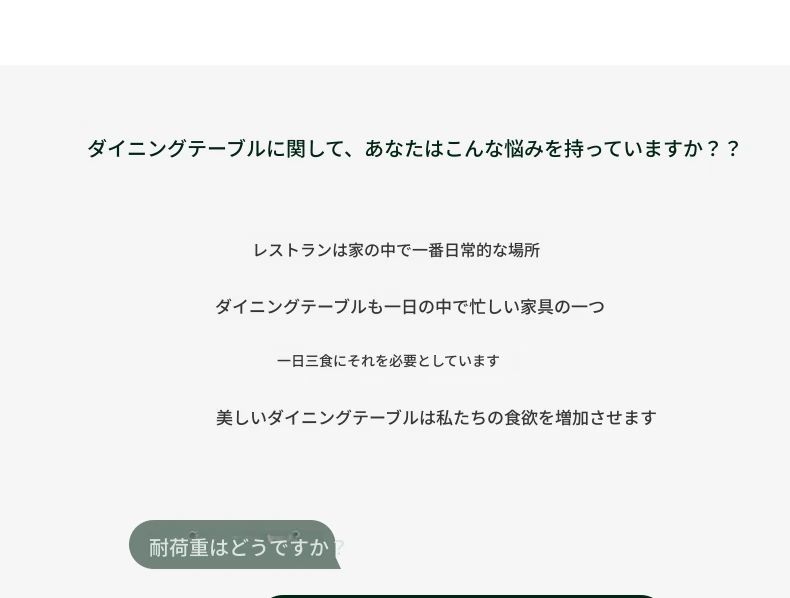 ダイニングテーブルに関して、あなたはこんな悩みを持っていますか？？

レストランは家の中で一番日常的な場所

ダイニングテーブルも一日の中で忙しい家具の一つ

一日三食にそれを必要としています

美しいダイニングテーブルは私たちの食欲を増加させます

耐荷重はどうですか？